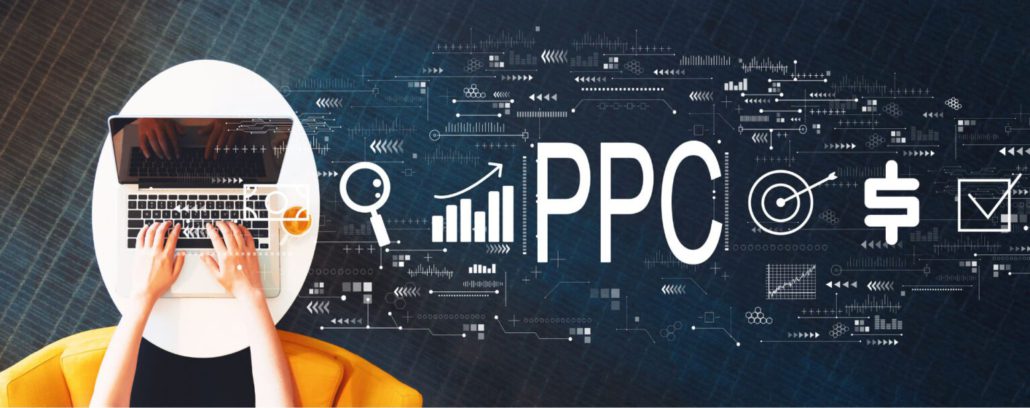 PPC